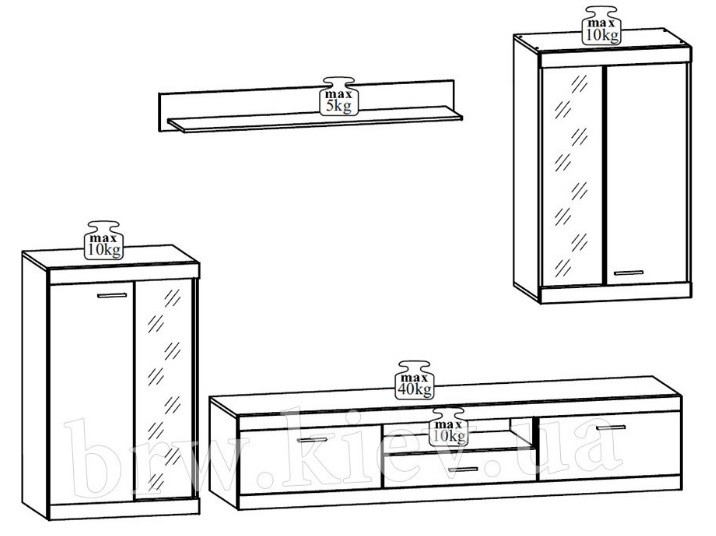 max
10kg

max
5kg

max
10kg

max
40kg

max
10kg

brw.kiev.ua